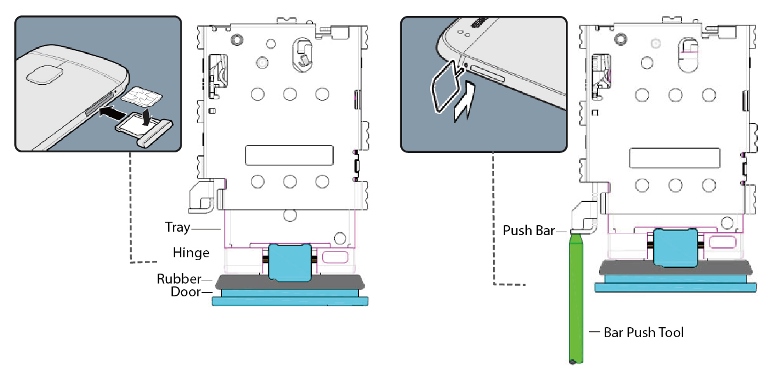 Tray
Hinge
Rubber
Door

Push Bar
Bar Push Tool